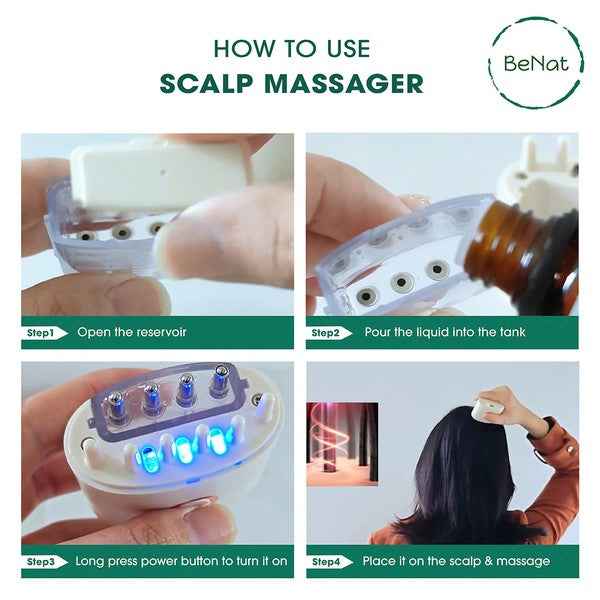 HOW TO USE
SCALP MASSAGER

BeNat

Step1 Open the reservoir

Step2 Pour the liquid into the tank

Step3 Long press power button to turn it on

Step4 Place it on the scalp & massage